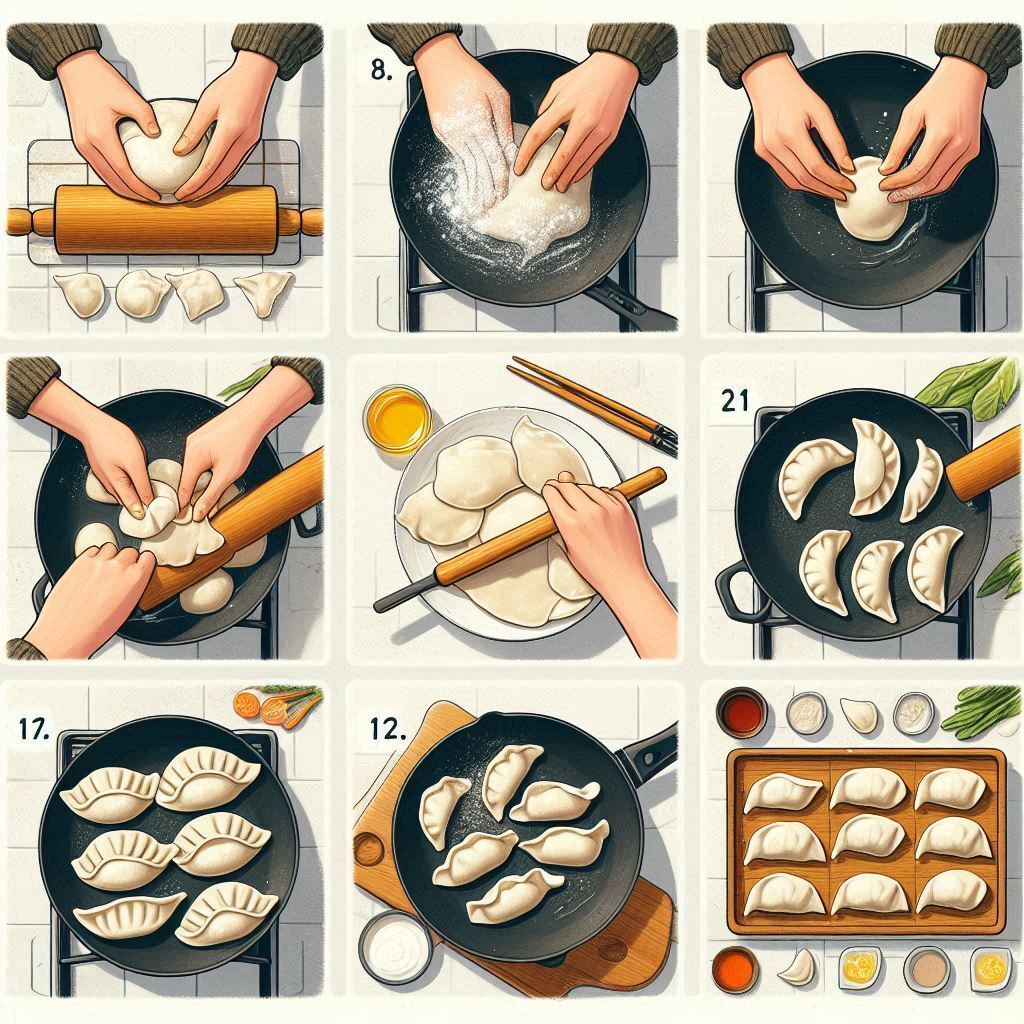 8.

21

17.

12.